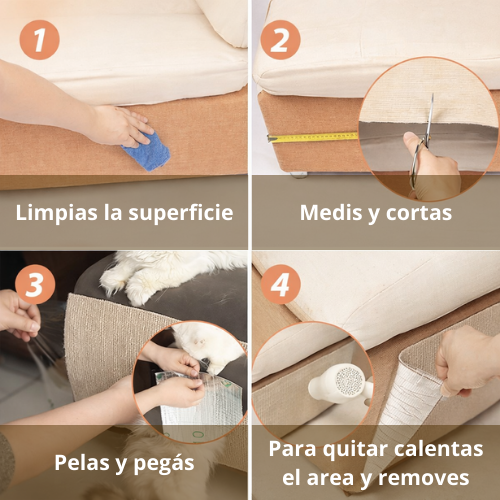 1

Limpias la superficie

2

Medis y cortas

3

Pelas y pegás

4

Para quitar calentas el area y removes